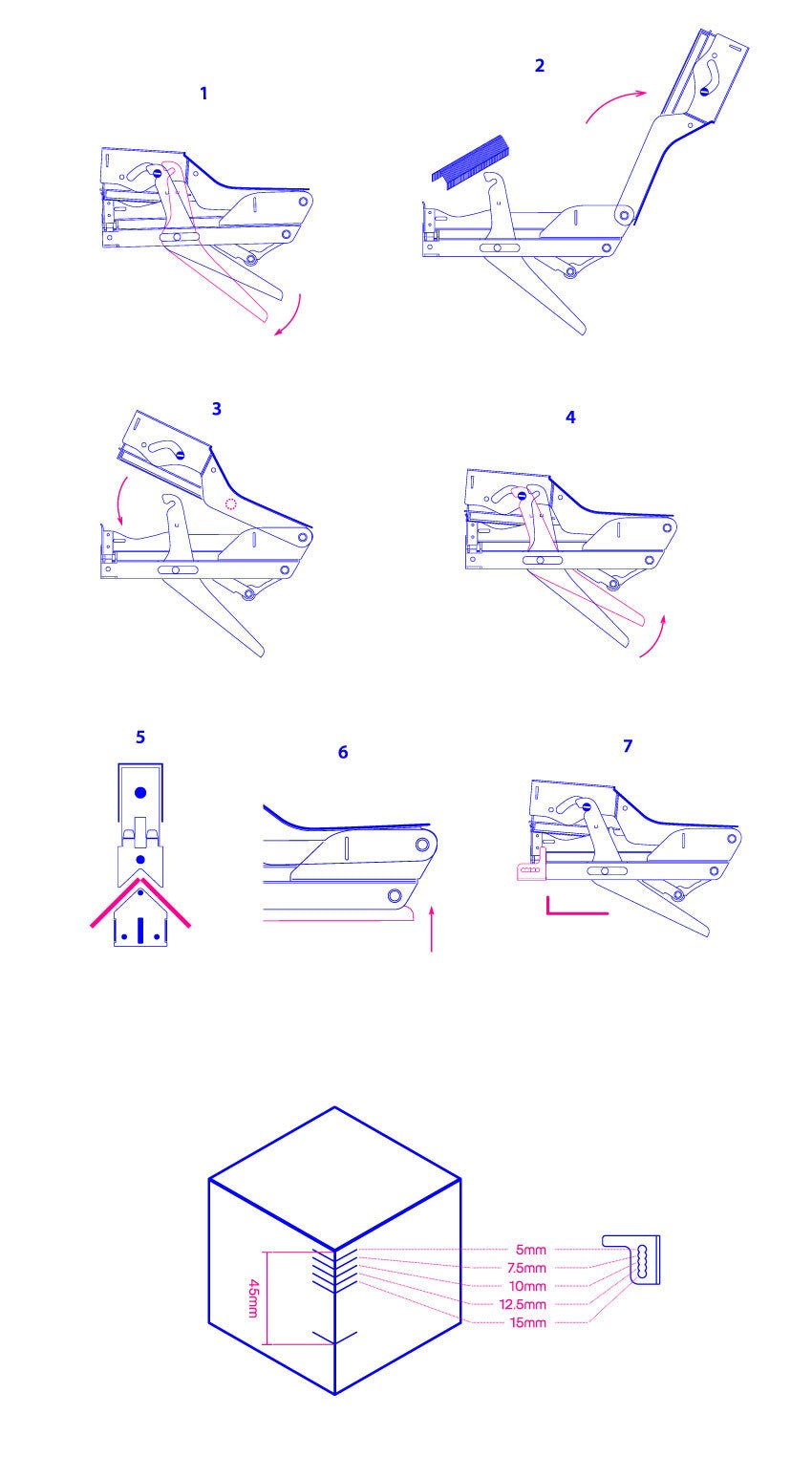 1

2

3

4

5

6

7

45mm

5mm

7.5mm

10mm

12.5mm

15mm